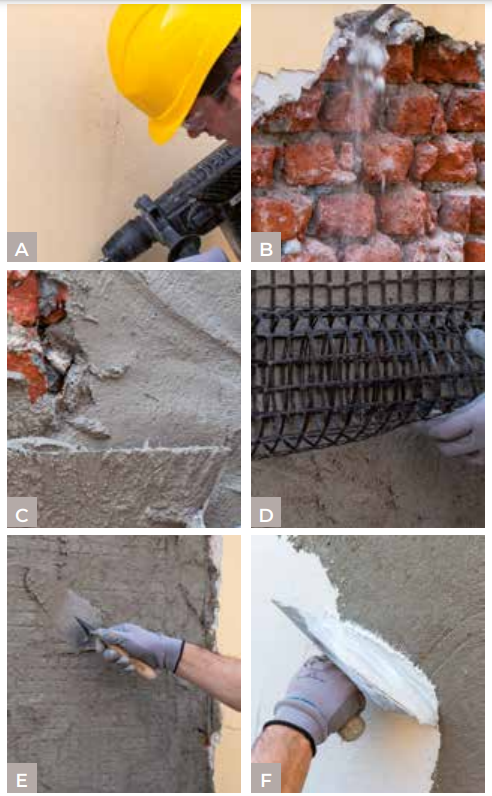 A

B

C

D

E

F