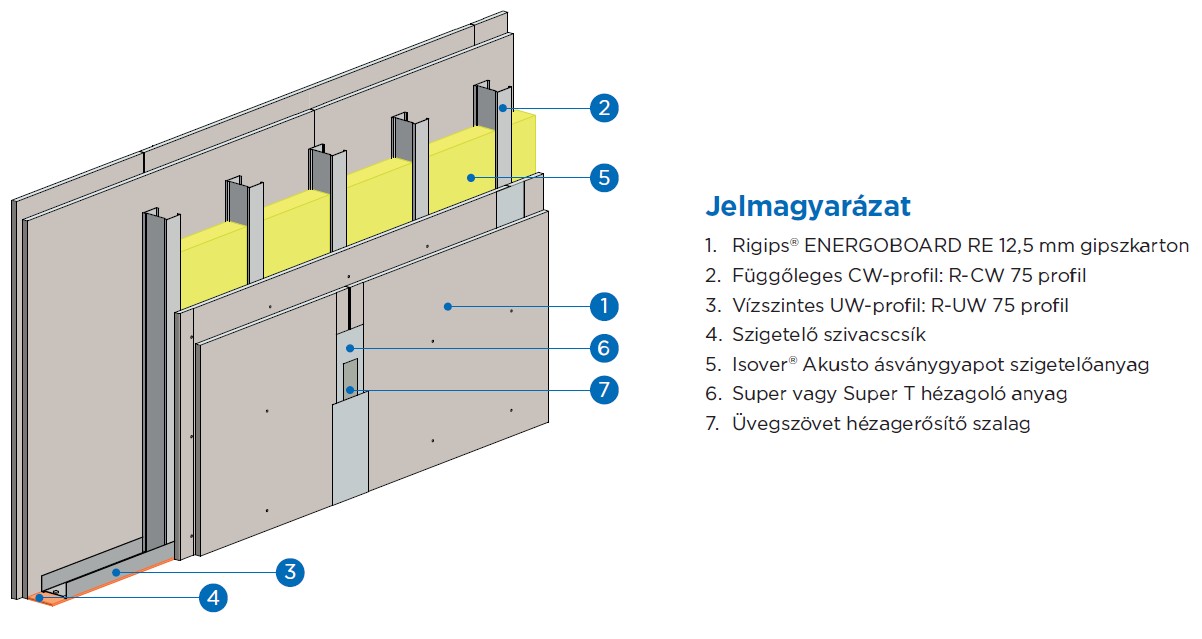 2
5
1
6
7
3
4

Jelmagyarázat

1. Rigips® ENERGOBOARD RE 12,5 mm gipszkarton
2. Függőleges CW-profil: R-CW 75 profil
3. Vízszintes UW-profil: R-UW 75 profil
4. Szigetelő szivacscsík
5. Isover® Akusto ásványgyapot szigetelőanyag
6. Super vagy Super T hézagoló anyag
7. Üvegszövet hézagerősítő szalag